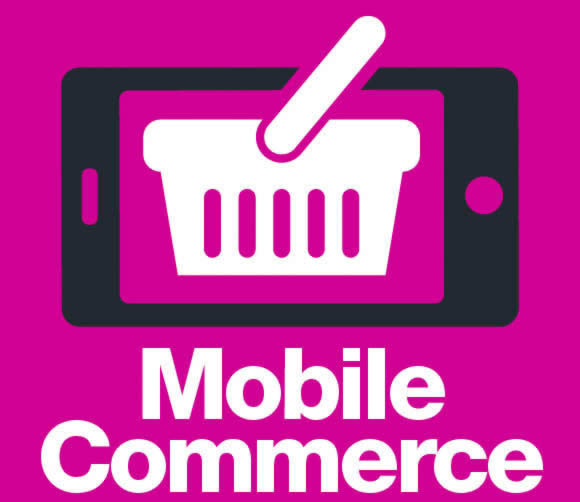 Mobile
Commerce